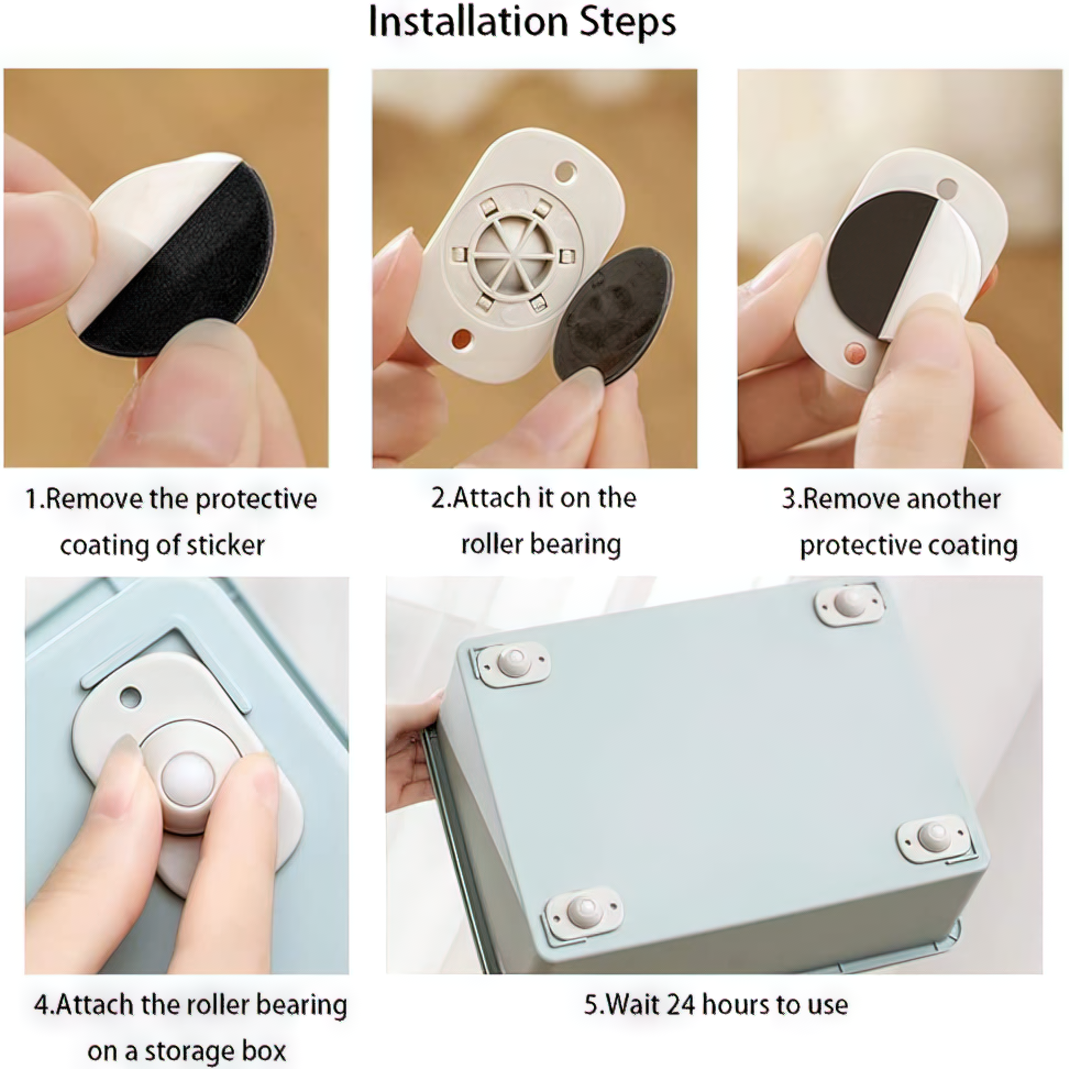 Installation Steps

1.Remove the protective coating of sticker

2.Attach it on the roller bearing

3.Remove another protective coating

4.Attach the roller bearing on a storage box

5.Wait 24 hours to use