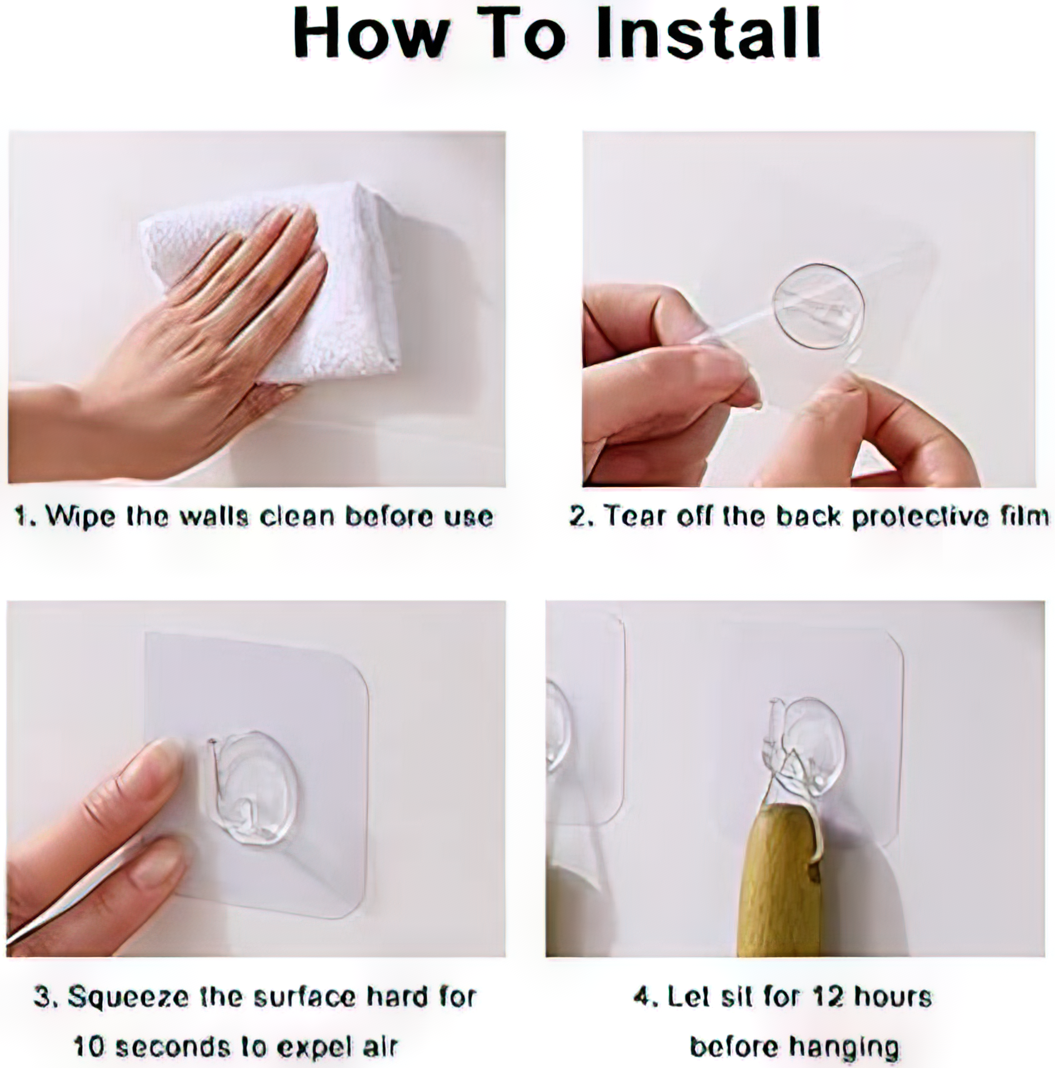 How To Install

1. Wipe the walls clean before use

2. Tear off the back protective film

3. Squeeze the surface hard for 10 seconds to expel air

4. Let sit for 12 hours before hanging