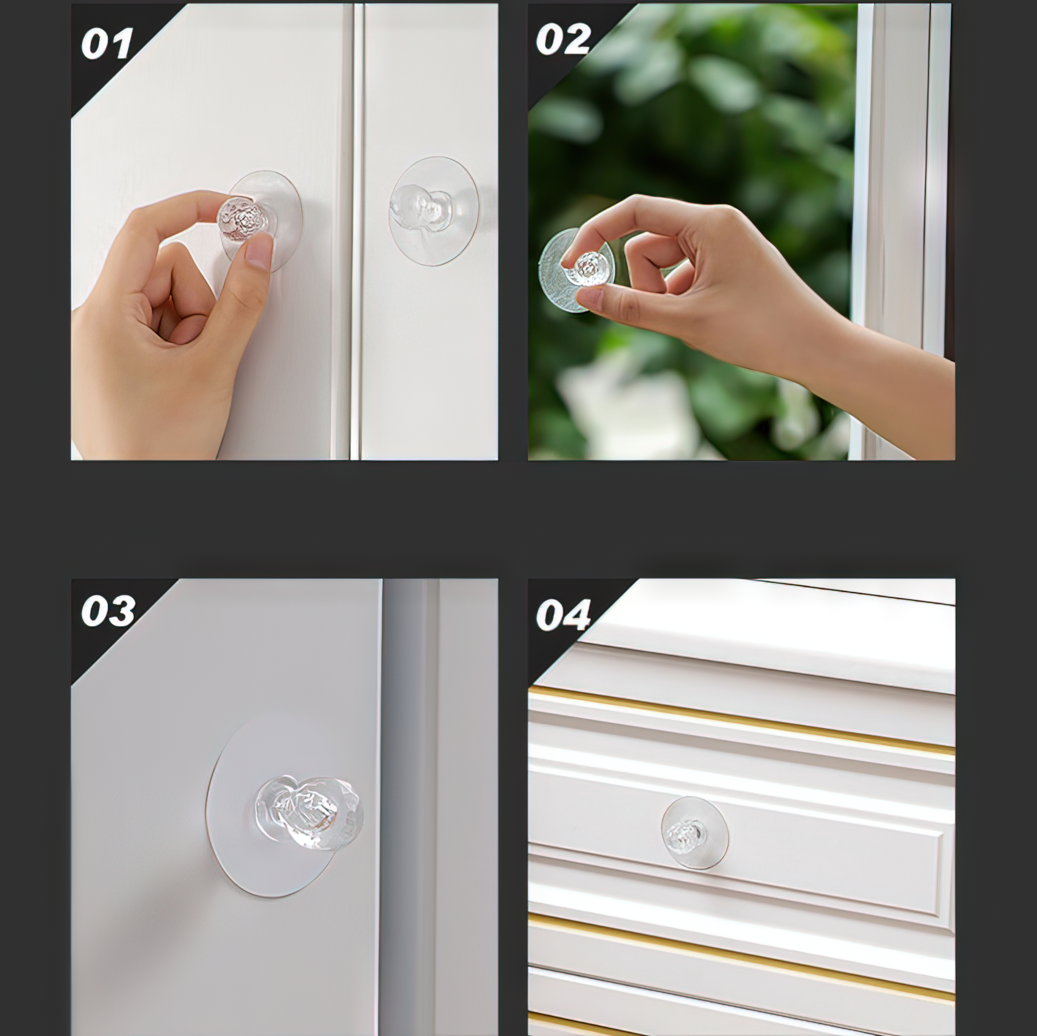 01

02

03

04