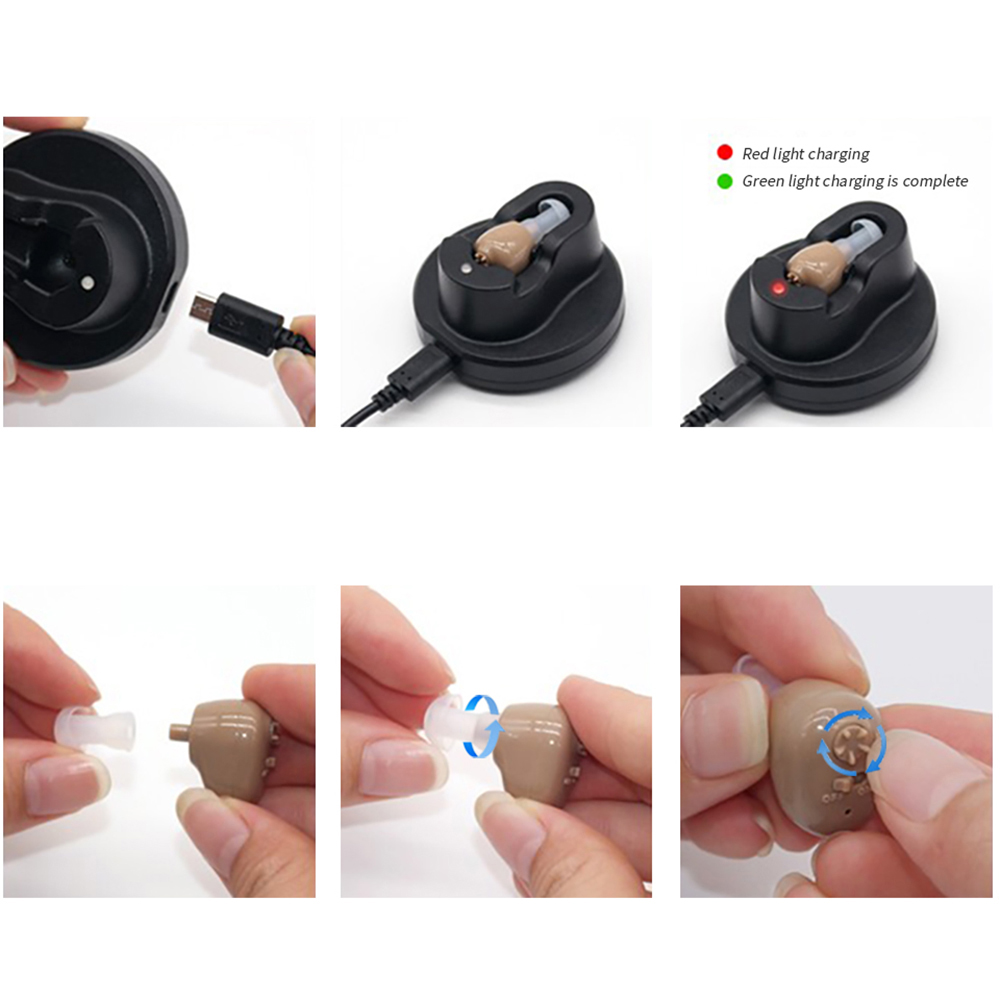 Red light charging
Green light charging is complete