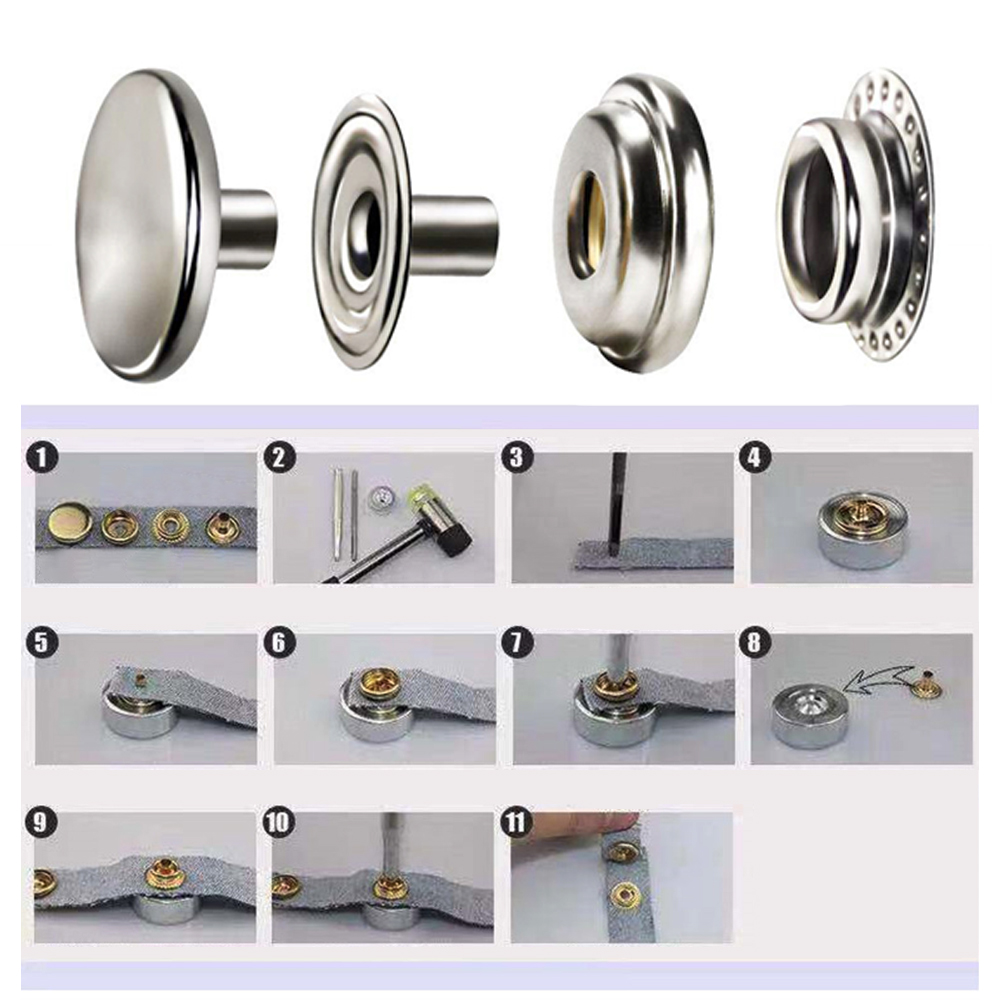 1
2
3
4
5
6
7
8
9
10
11